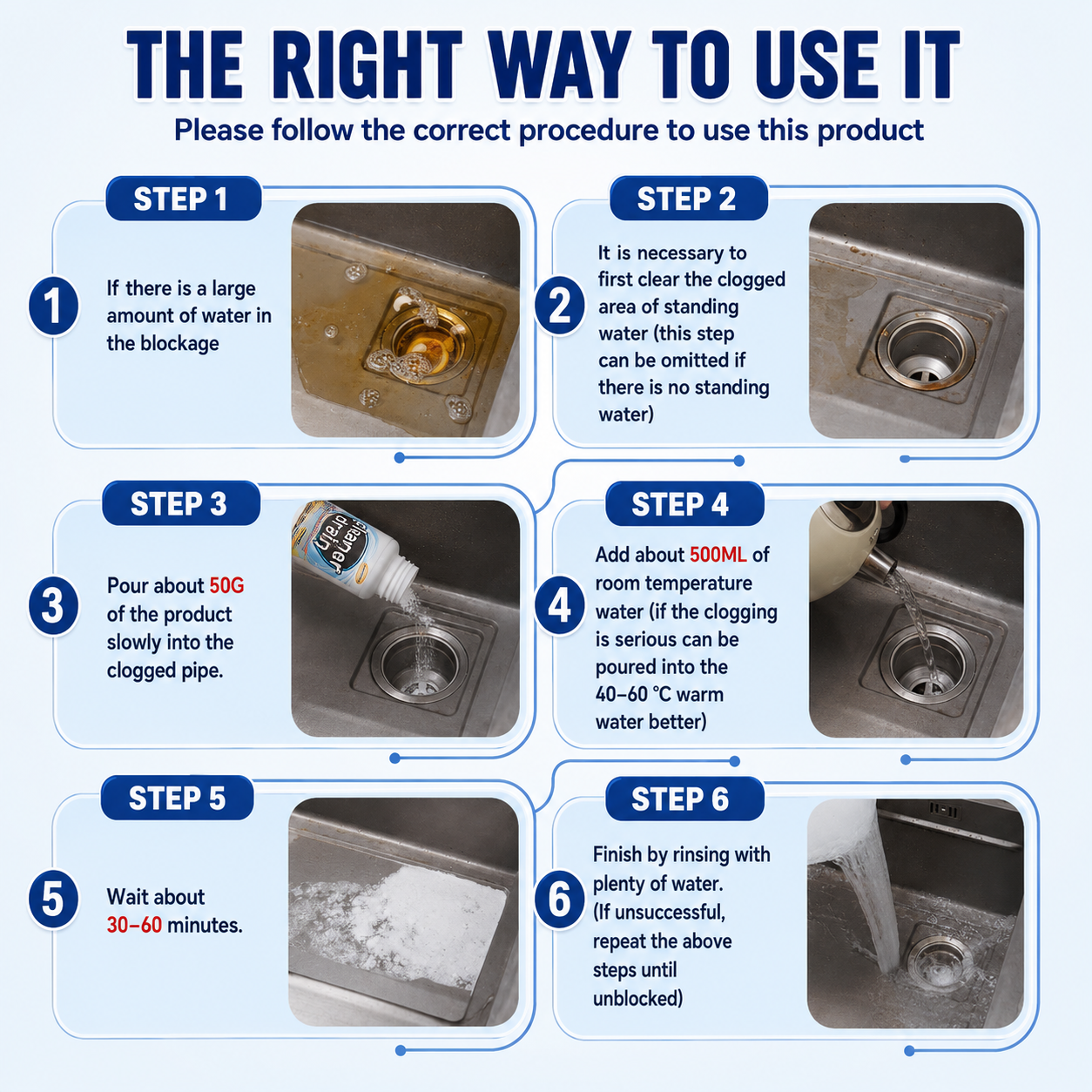 THE RIGHT WAY TO USE IT
Please follow the correct procedure to use this product

STEP 1
1
If there is a large amount of water in the blockage

STEP 2
2
It is necessary to first clear the clogged area of standing water (this step can be omitted if there is no standing water)

STEP 3
3
Pour about 50G of the product slowly into the clogged pipe.

drain cleaner

STEP 4
4
Add about 500ML of room temperature water (if the clogging is serious can be poured into the 40–60 ℃ warm water better)

STEP 5
5
Wait about 30–60 minutes.

STEP 6
6
Finish by rinsing with plenty of water. (If unsuccessful, repeat the above steps until unblocked)